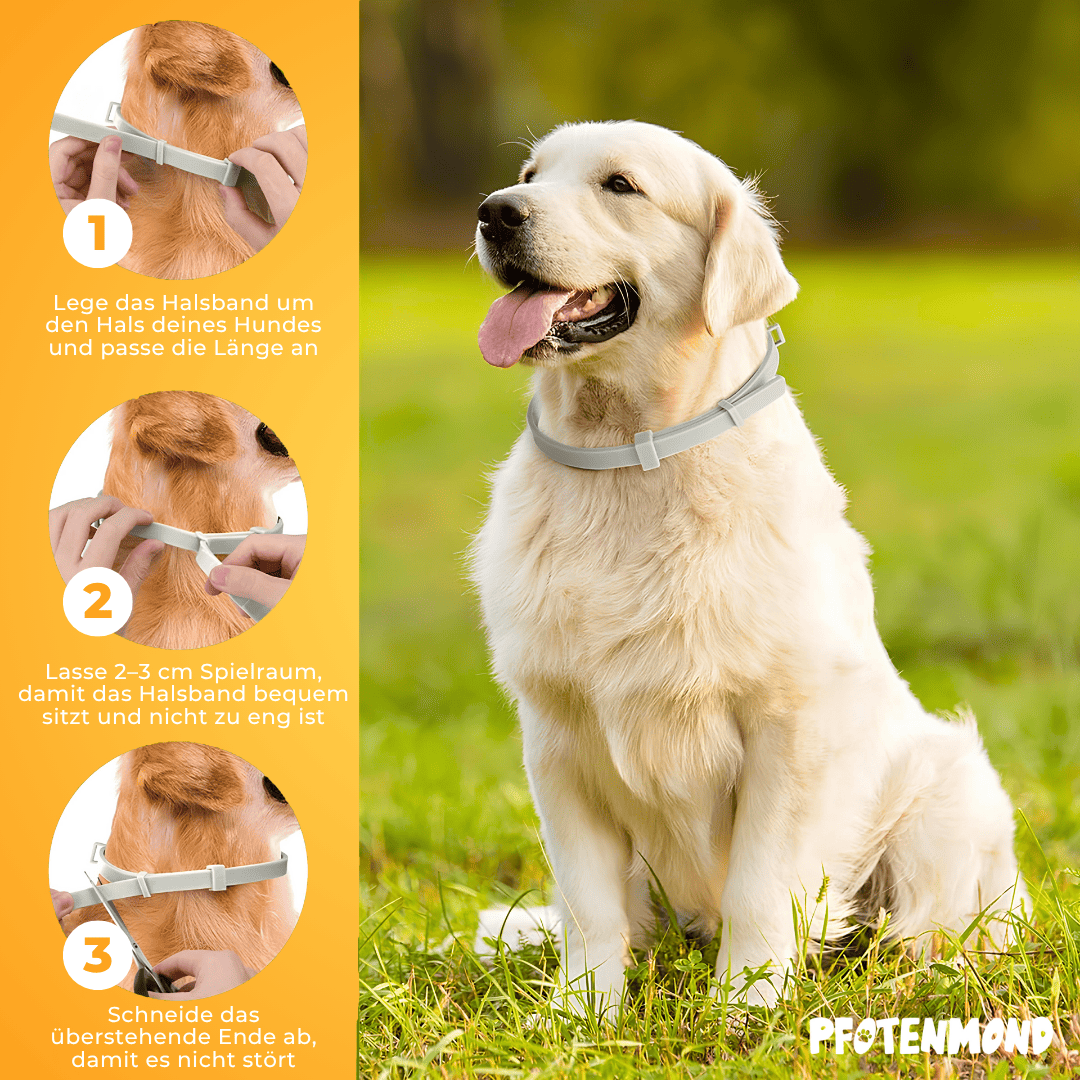 1

Lege das Halsband um den Hals deines Hundes und passe die Länge an

2

Lasse 2–3 cm Spielraum, damit das Halsband bequem sitzt und nicht zu eng ist

3

Schneide das überstehende Ende ab, damit es nicht stört

PFOTENMOND